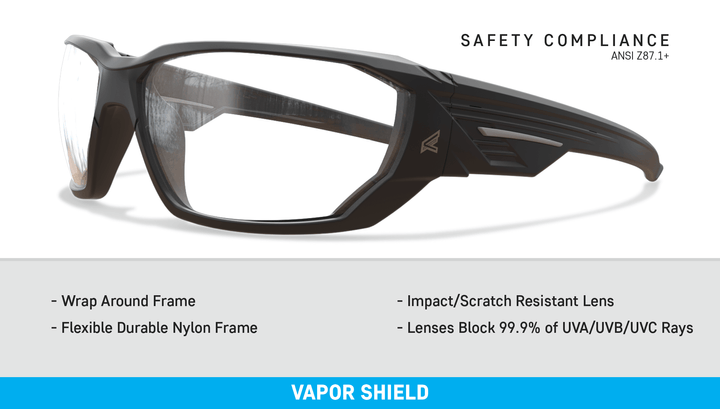 SAFETY COMPLIANCE
ANSI Z87.1+

- Wrap Around Frame
- Flexible Durable Nylon Frame

- Impact/Scratch Resistant Lens
- Lenses Block 99.9% of UVA/UVB/UVC Rays

VAPOR SHIELD