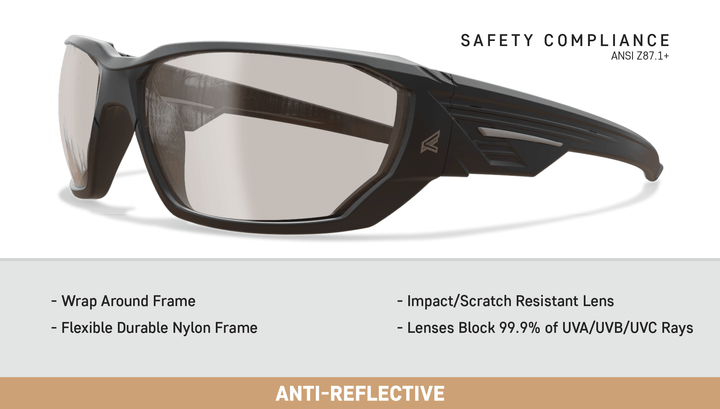 SAFETY COMPLIANCE
ANSI Z87.1+

- Wrap Around Frame
- Flexible Durable Nylon Frame

- Impact/Scratch Resistant Lens
- Lenses Block 99.9% of UVA/UVB/UVC Rays

ANTI-REFLECTIVE