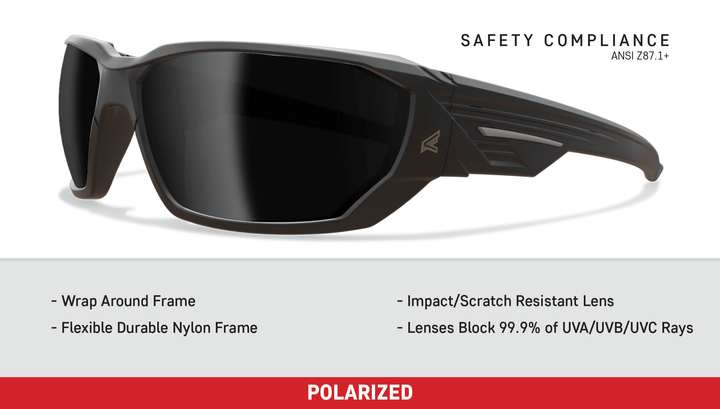 SAFETY COMPLIANCE
ANSI Z87.1+

- Wrap Around Frame
- Flexible Durable Nylon Frame

- Impact/Scratch Resistant Lens
- Lenses Block 99.9% of UVA/UVB/UVC Rays

POLARIZED